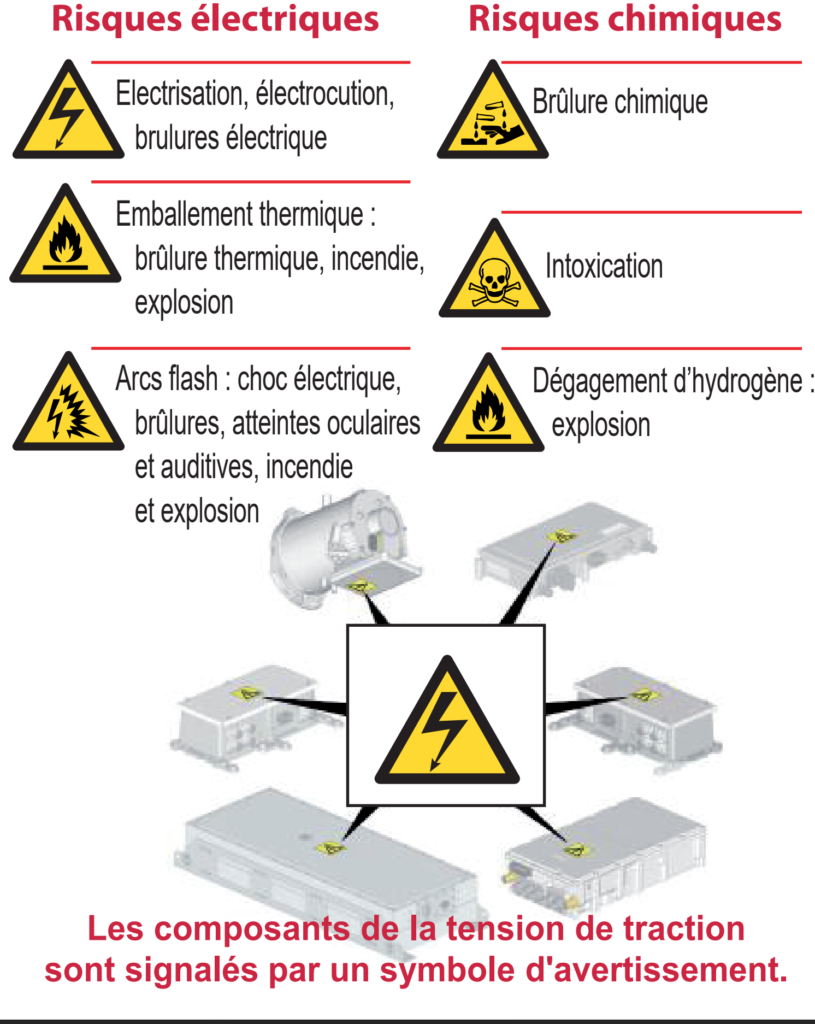 Risques électriques

Electrisation, électrocution, brulures électrique

Emballement thermique : brûlure thermique, incendie, explosion

Arcs flash : choc électrique, brûlures, atteintes oculaires et auditives, incendie et explosion

Risques chimiques

Brûlure chimique

Intoxication

Dégagement d'hydrogène : explosion

Les composants de la tension de traction sont signalés par un symbole d'avertissement.